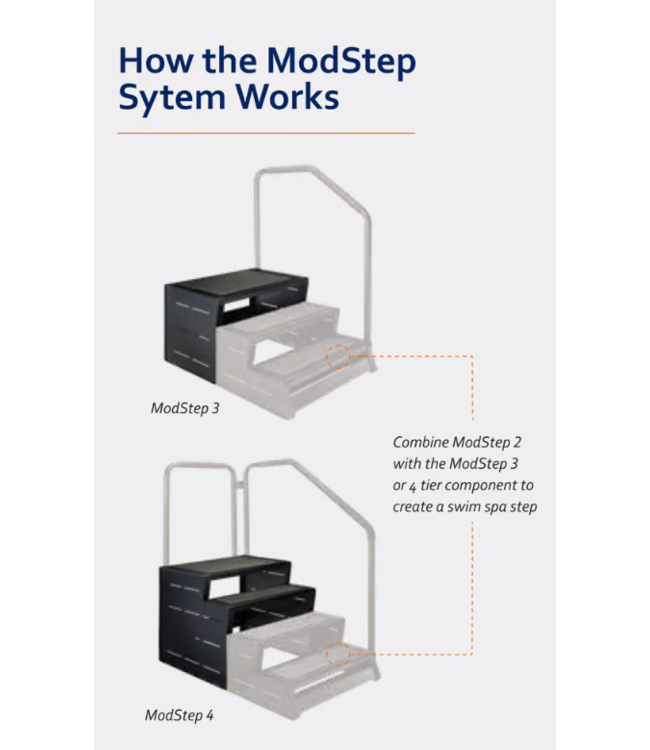 How the ModStep Sytem Works

ModStep 3

Combine ModStep 2 with the ModStep 3 or 4 tier component to create a swim spa step

ModStep 4