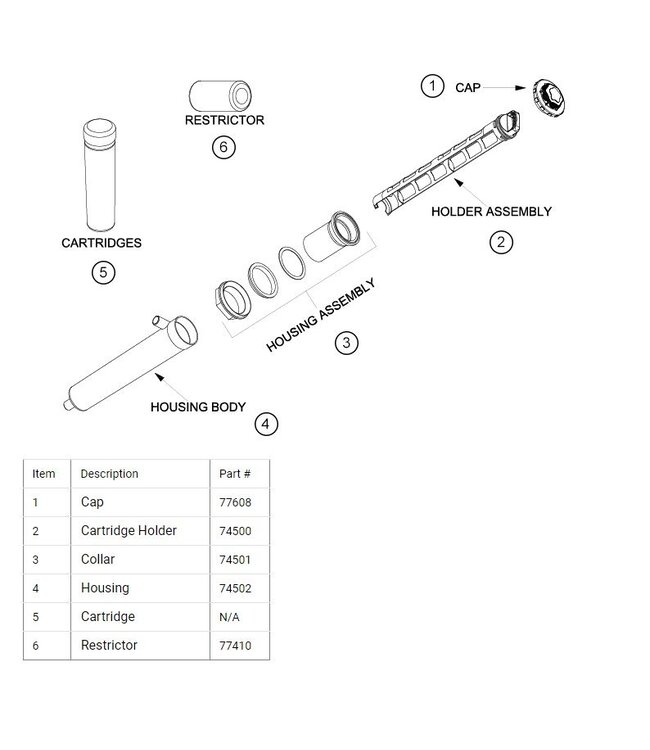 RESTRICTOR
6

1 CAP

CARTRIDGES
5

HOLDER ASSEMBLY
2

HOUSING ASSEMBLY
3

HOUSING BODY
4

| Item | Description | Part # |
|---|---|---|
| 1 | Cap | 77608 |
| 2 | Cartridge Holder | 74500 |
| 3 | Collar | 74501 |
| 4 | Housing | 74502 |
| 5 | Cartridge | N/A |
| 6 | Restrictor | 77410 |