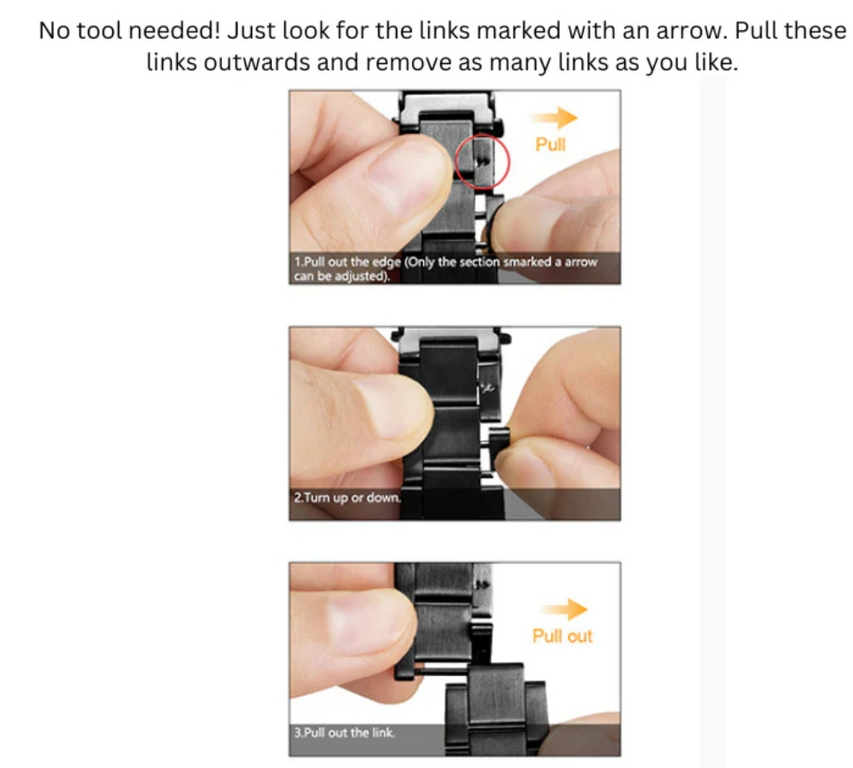 No tool needed! Just look for the links marked with an arrow. Pull these links outwards and remove as many links as you like.

Pull

1.Pull out the edge (Only the section smarked a arrow can be adjusted).

2.Turn up or down.

Pull out

3.Pull out the link.