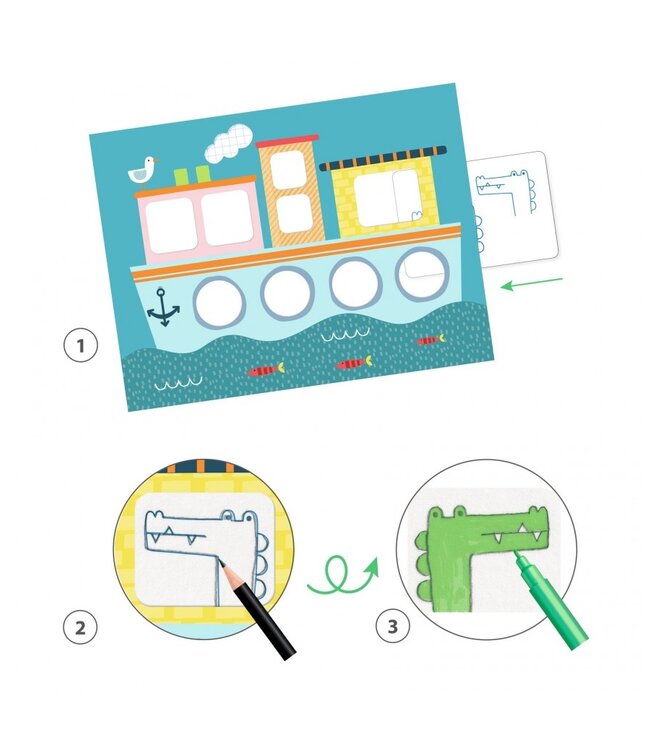 1

2

3