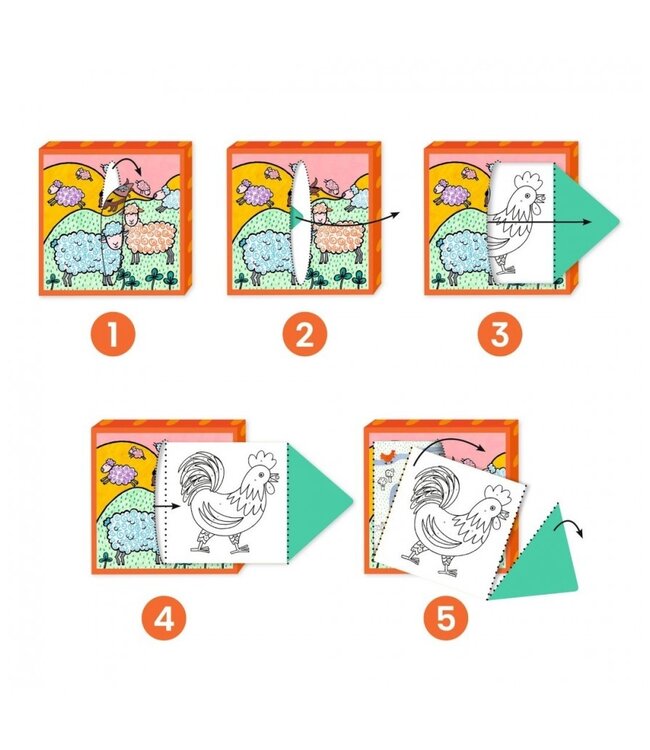 1

2

3

4

5