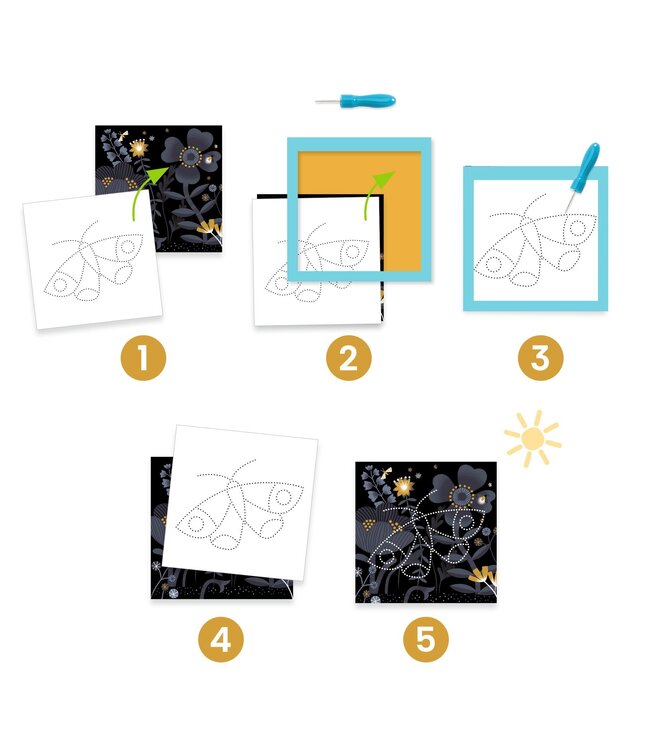 1

2

3

4

5