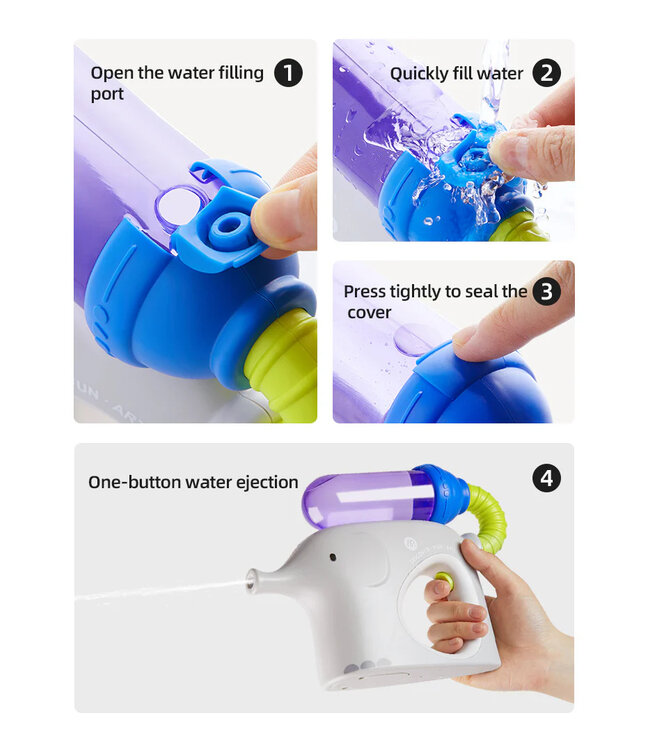 Open the water filling port 1

Quickly fill water 2

Press tightly to seal the cover 3

One-button water ejection 4