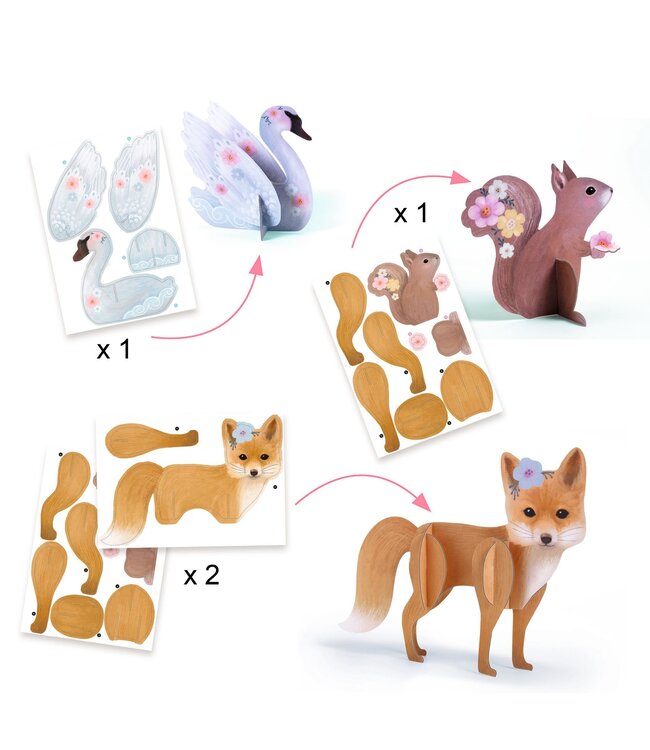 x 1

x 1

x 2