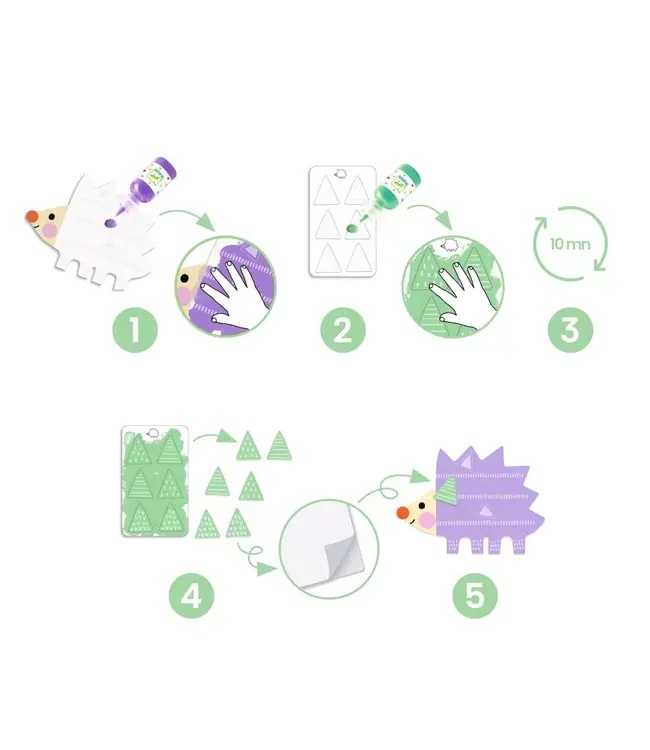 1

2

10 mn

3

4

5