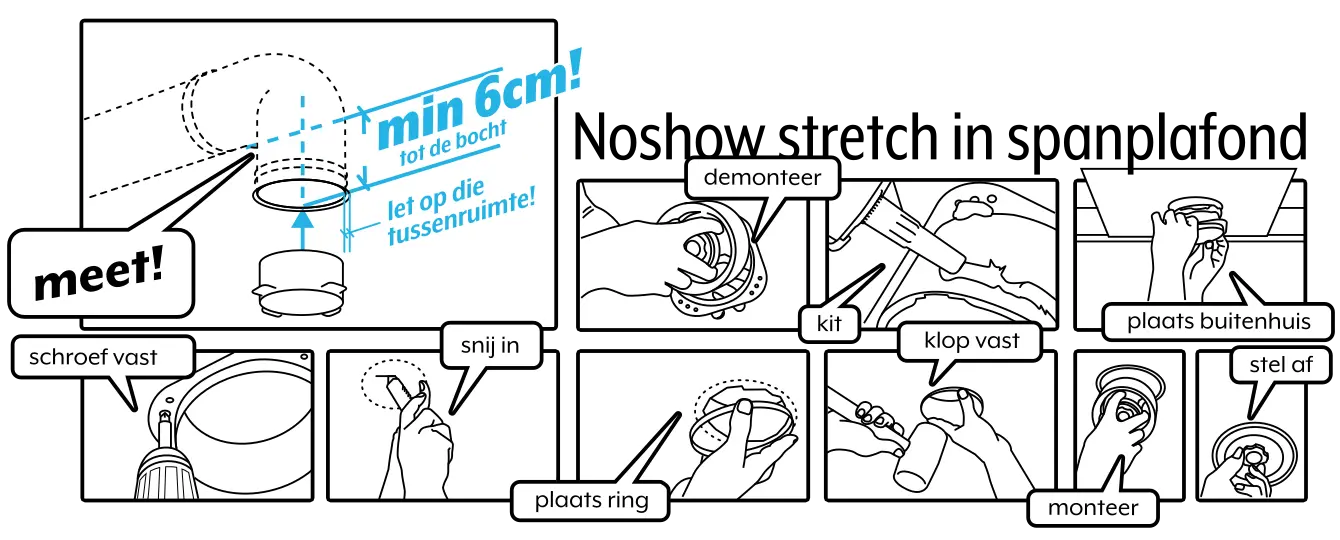 min 6cm!
tot de bocht
let op die tussenruimte!
meet!

Noshow stretch in spanplafond

demonteer

kit

plaats buitenhuis

schroef vast

snij in

plaats ring

klop vast

monteer

stel af