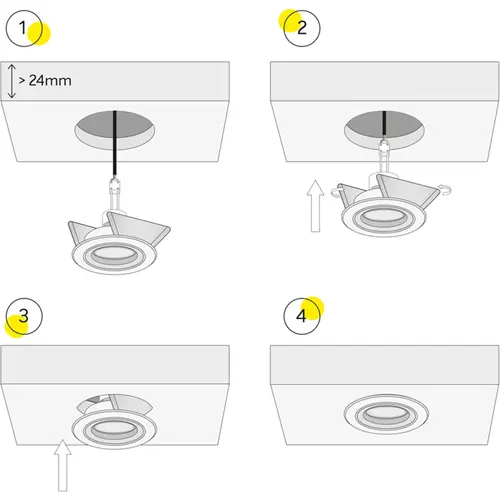 1

> 24mm

2

3

4