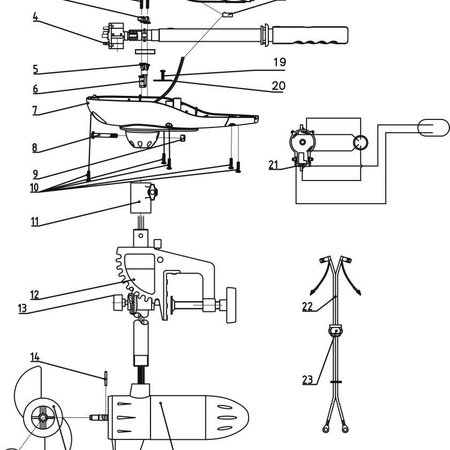 4
5
6
7
8
9
10
11
12
13
14
19
20
21
22
23