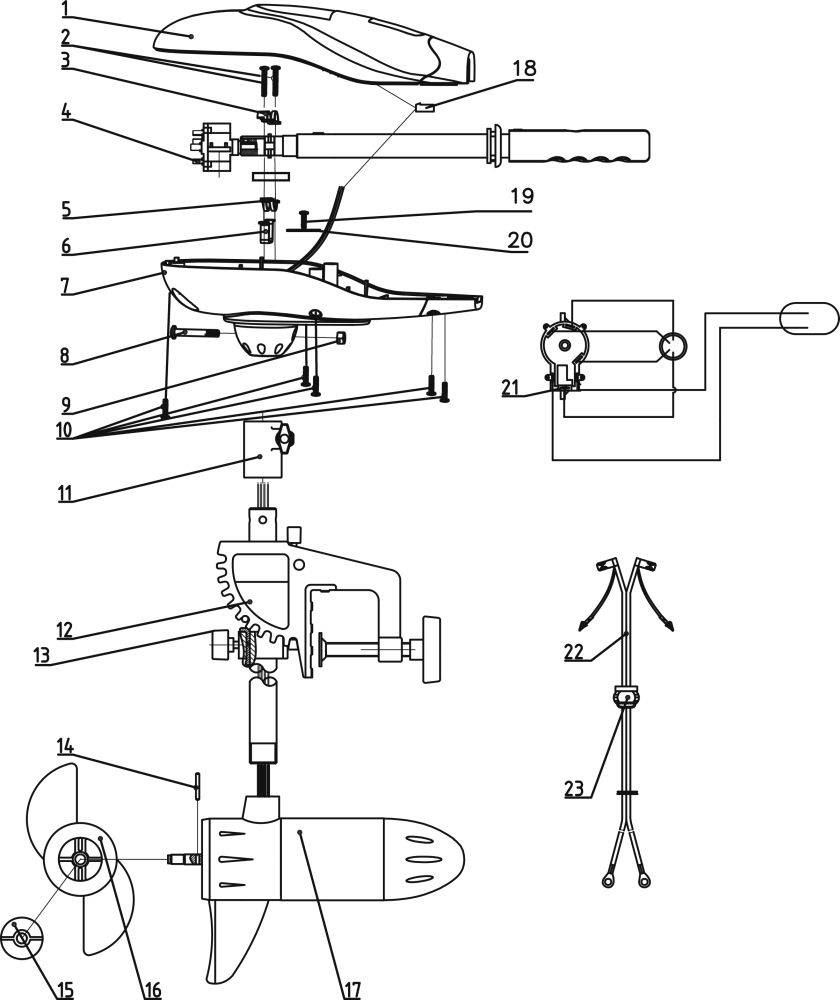 1
2
3
4
5
6
7
8
9
10
11
12
13
14
15
16
17
18
19
20
21
22
23