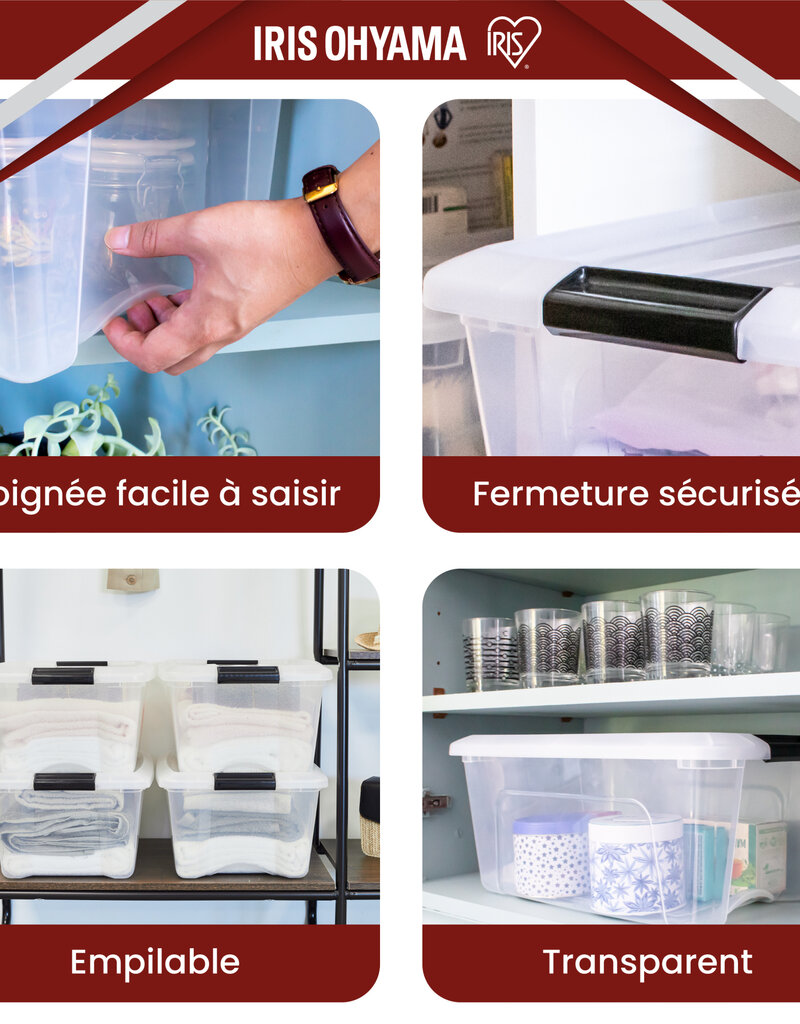 IRIS OHYAMA IRIS

oignée facile à saisir

Fermeture sécurisé

Empilable

Transparent