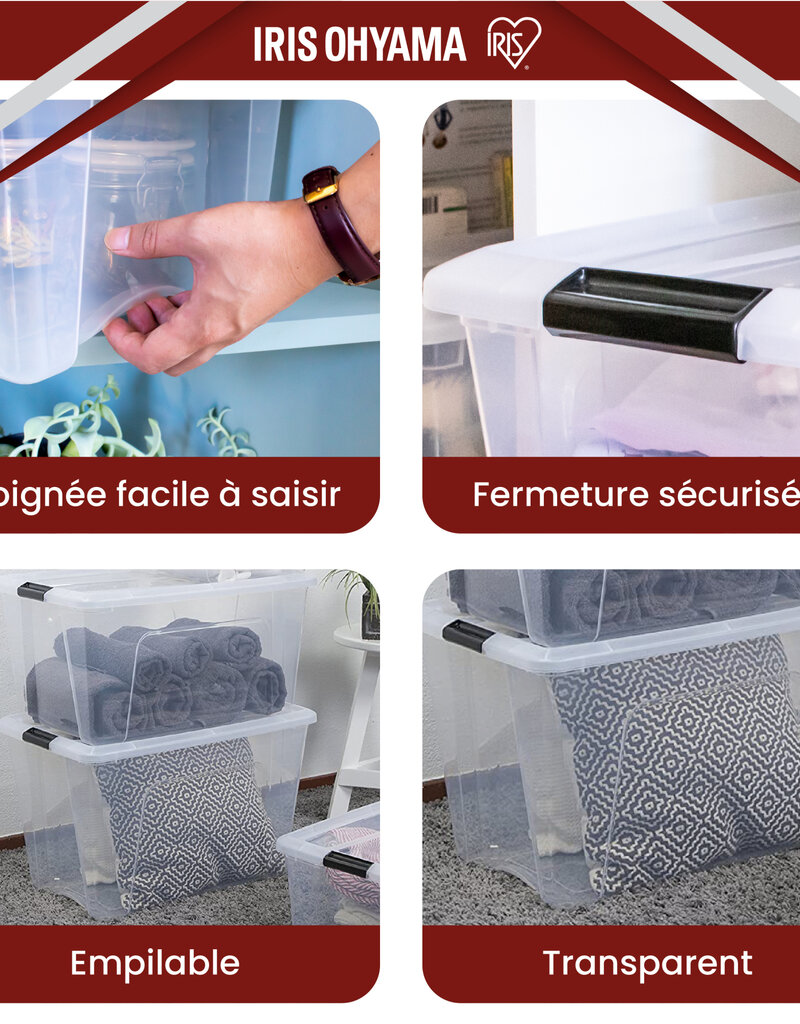 IRIS OHYAMA IRIS

oignée facile à saisir

Fermeture sécurisé

Empilable

Transparent