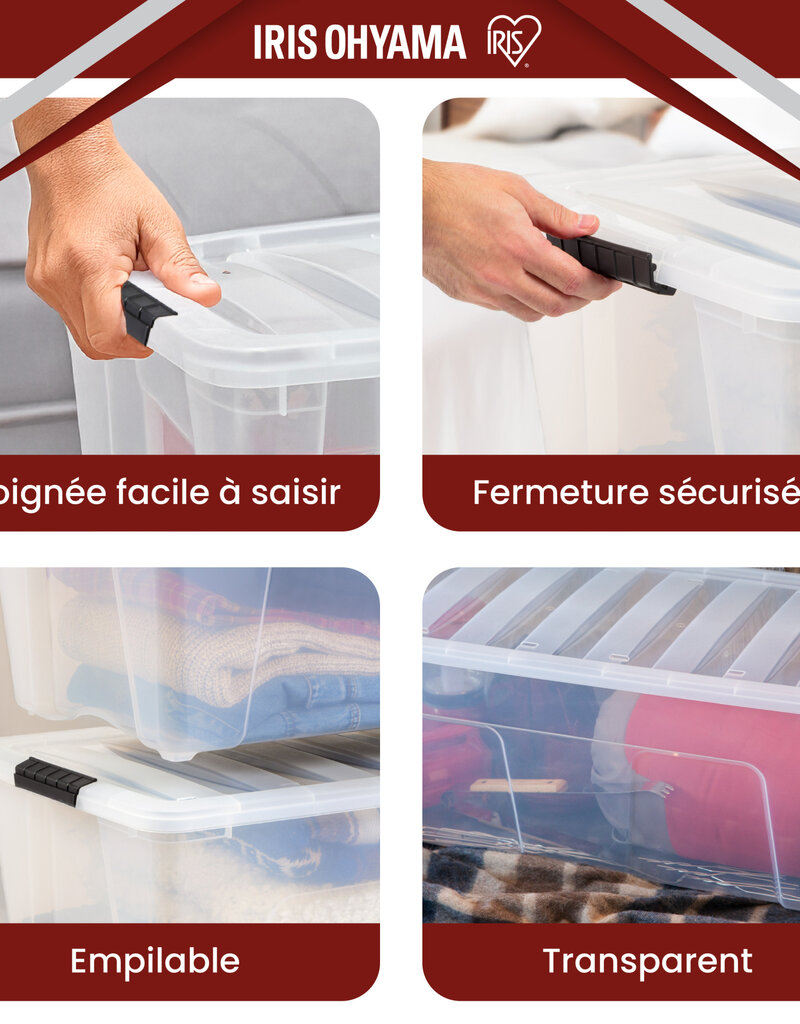 IRIS OHYAMA IRIS

oignée facile à saisir

Fermeture sécurisé

Empilable

Transparent