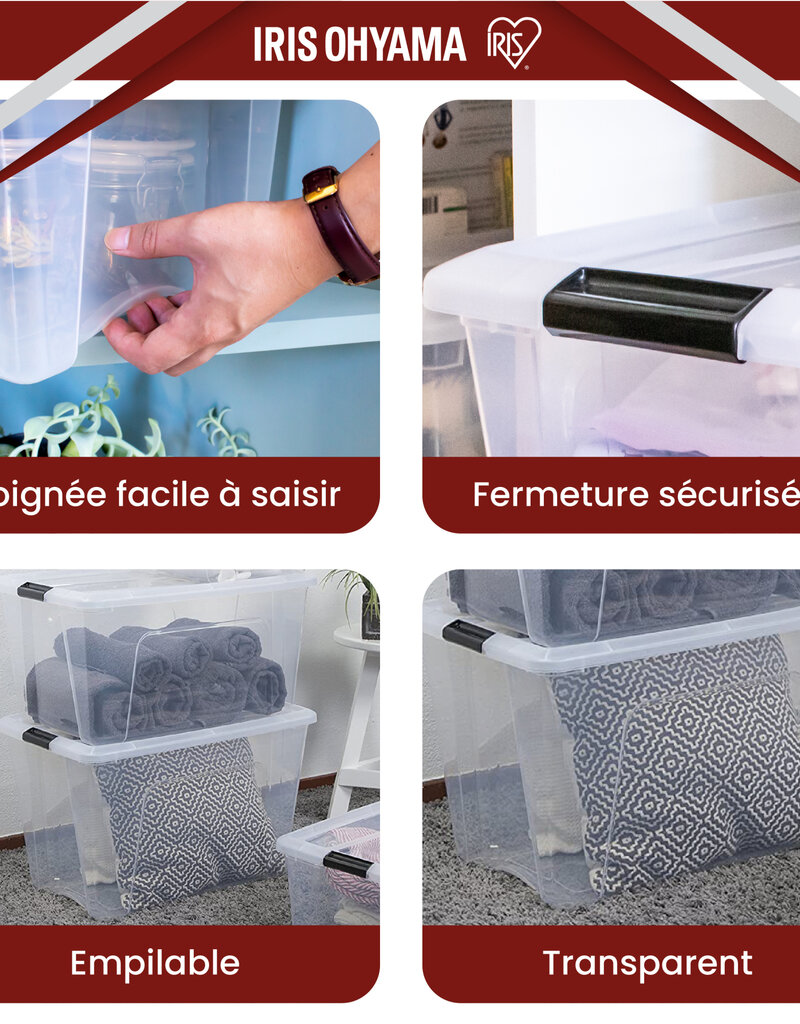 IRIS OHYAMA IRIS

oignée facile à saisir

Fermeture sécurisé

Empilable

Transparent