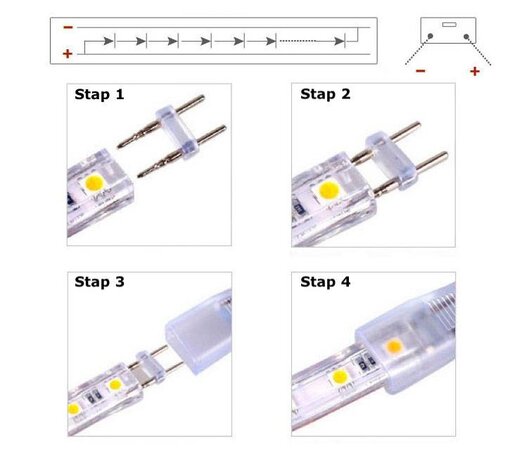 −
+

−
+

Stap 1

Stap 2

Stap 3

Stap 4