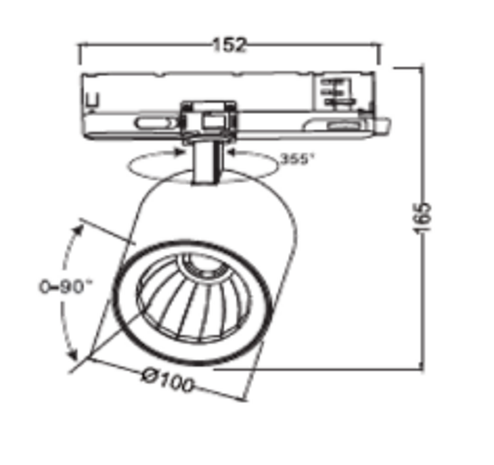 152

355°

165

0–90°

Ø100