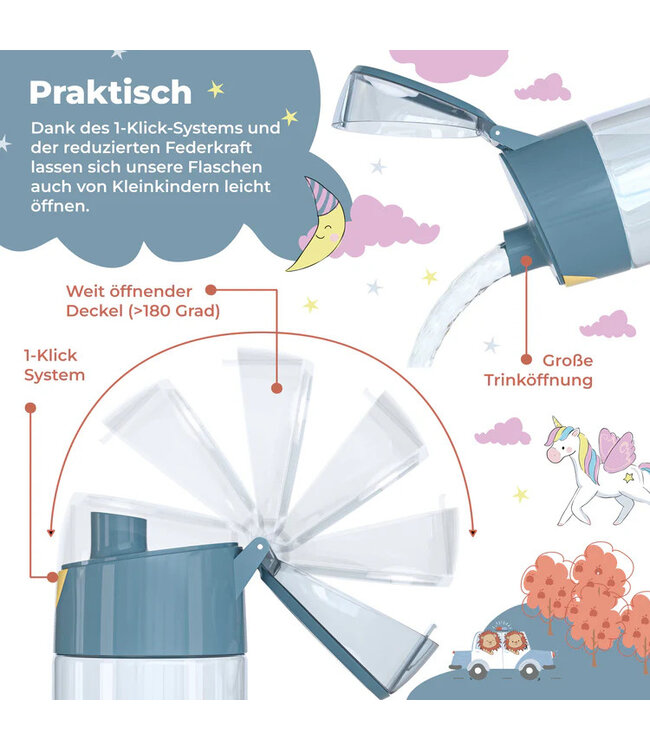 Praktisch

Dank des 1-Klick-Systems und der reduzierten Federkraft lassen sich unsere Flaschen auch von Kleinkindern leicht öffnen.

Weit öffnender Deckel (>180 Grad)

1-Klick System

Große Trinköffnung