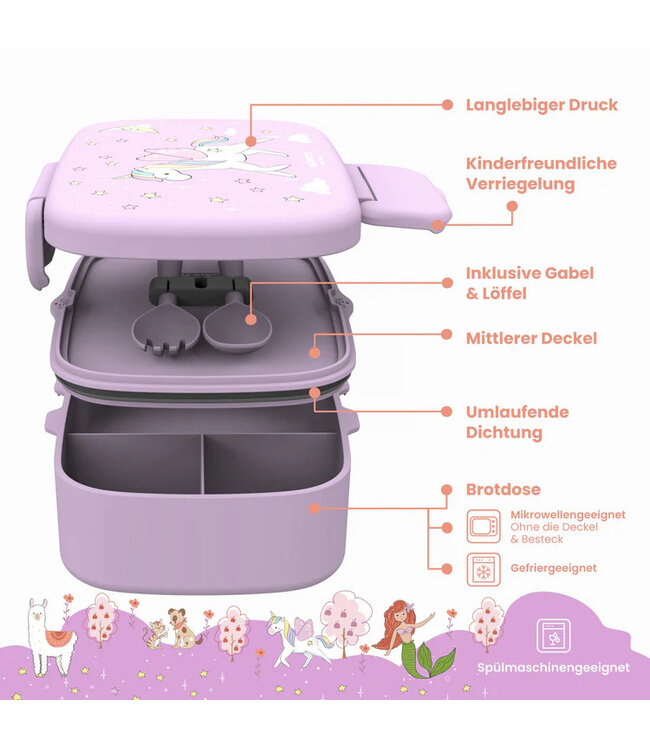 Langlebiger Druck

Kinderfreundliche Verriegelung

Inklusive Gabel & Löffel

Mittlerer Deckel

Umlaufende Dichtung

Brotdose

Mikrowellengeeignet
Ohne die Deckel & Besteck

Gefriergeeignet

Spülmaschinengeeignet