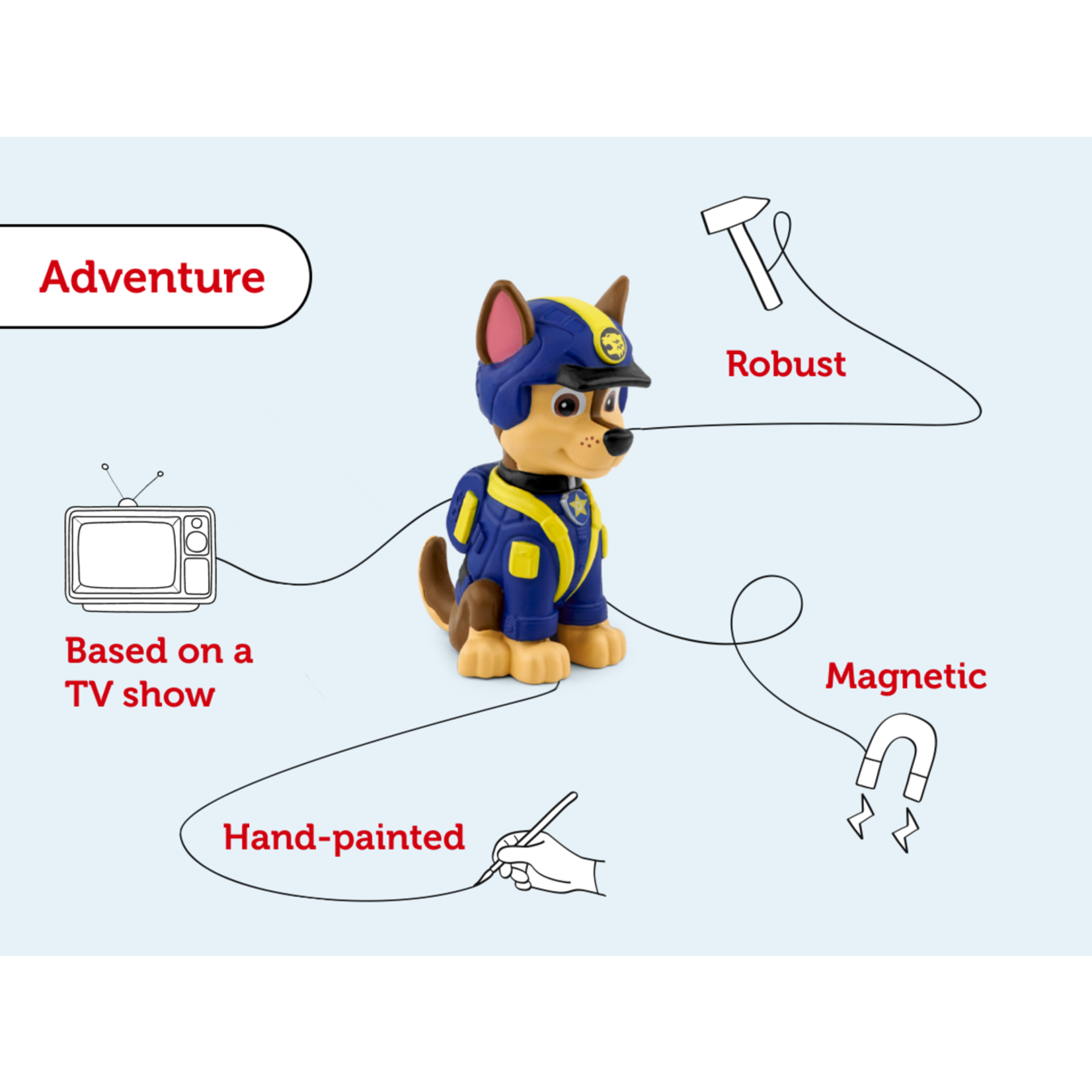 Adventure

Robust

Based on a TV show

Magnetic

Hand-painted