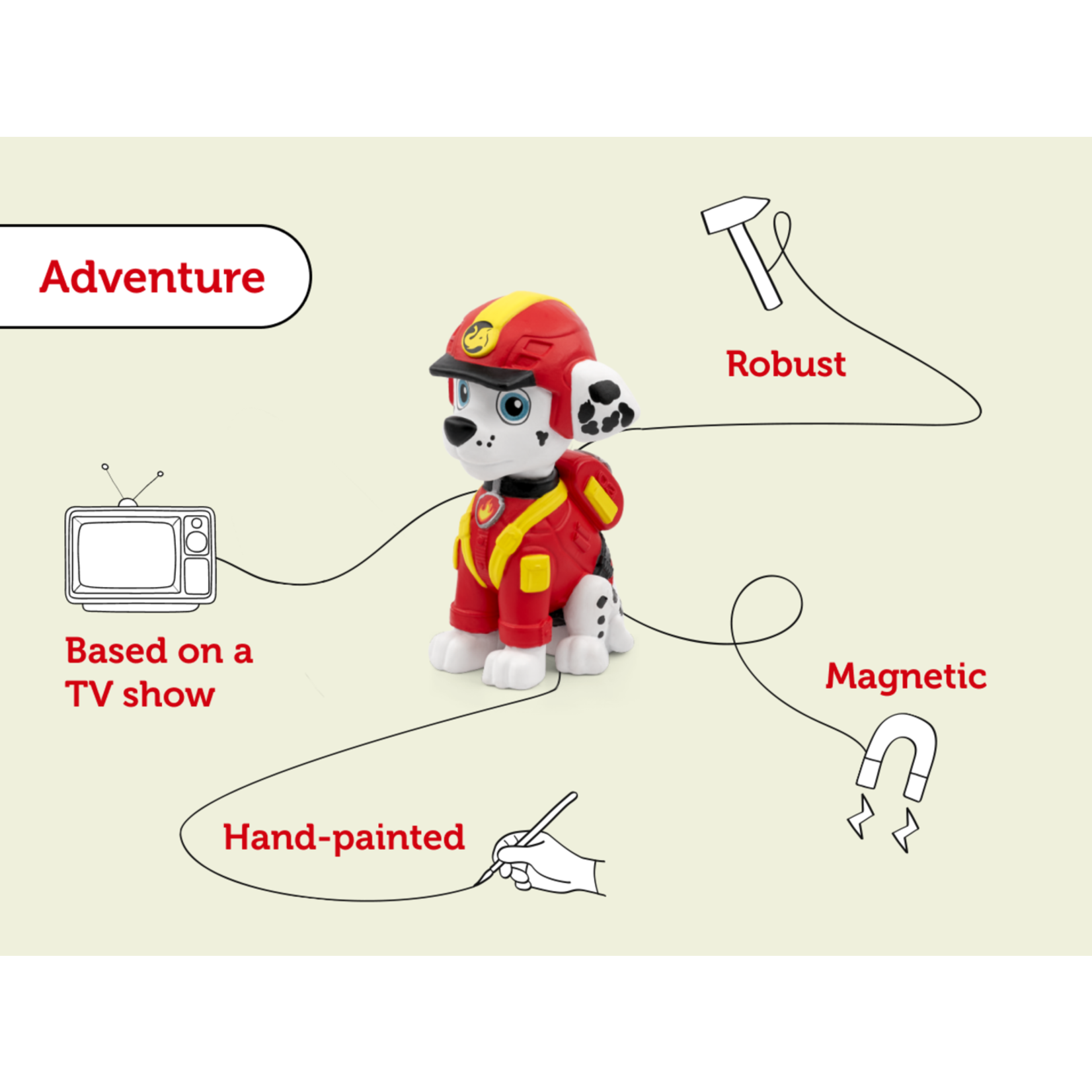 Adventure

Robust

Based on a TV show

Magnetic

Hand-painted