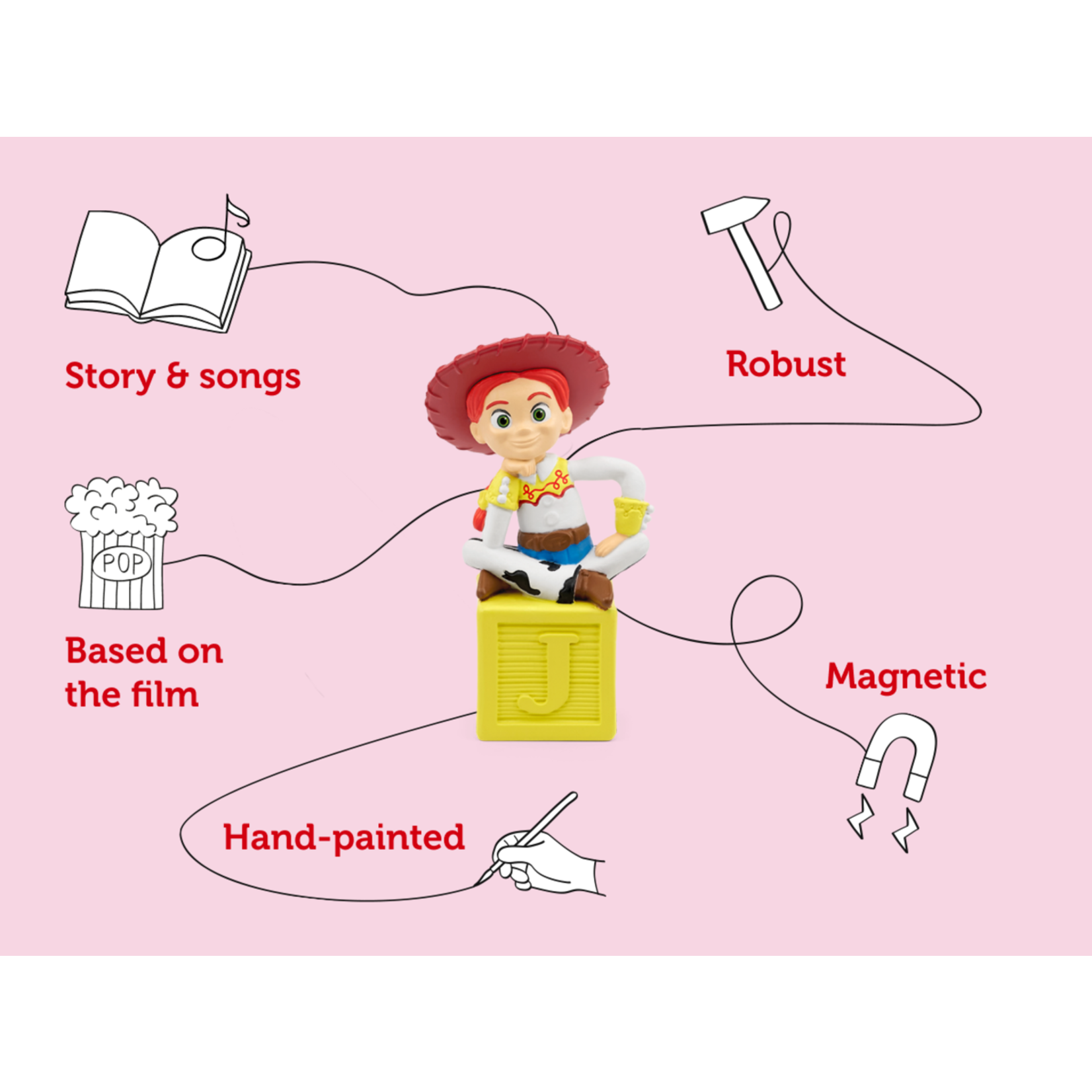 Story & songs

Robust

POP

Based on the film

J

Magnetic

Hand-painted