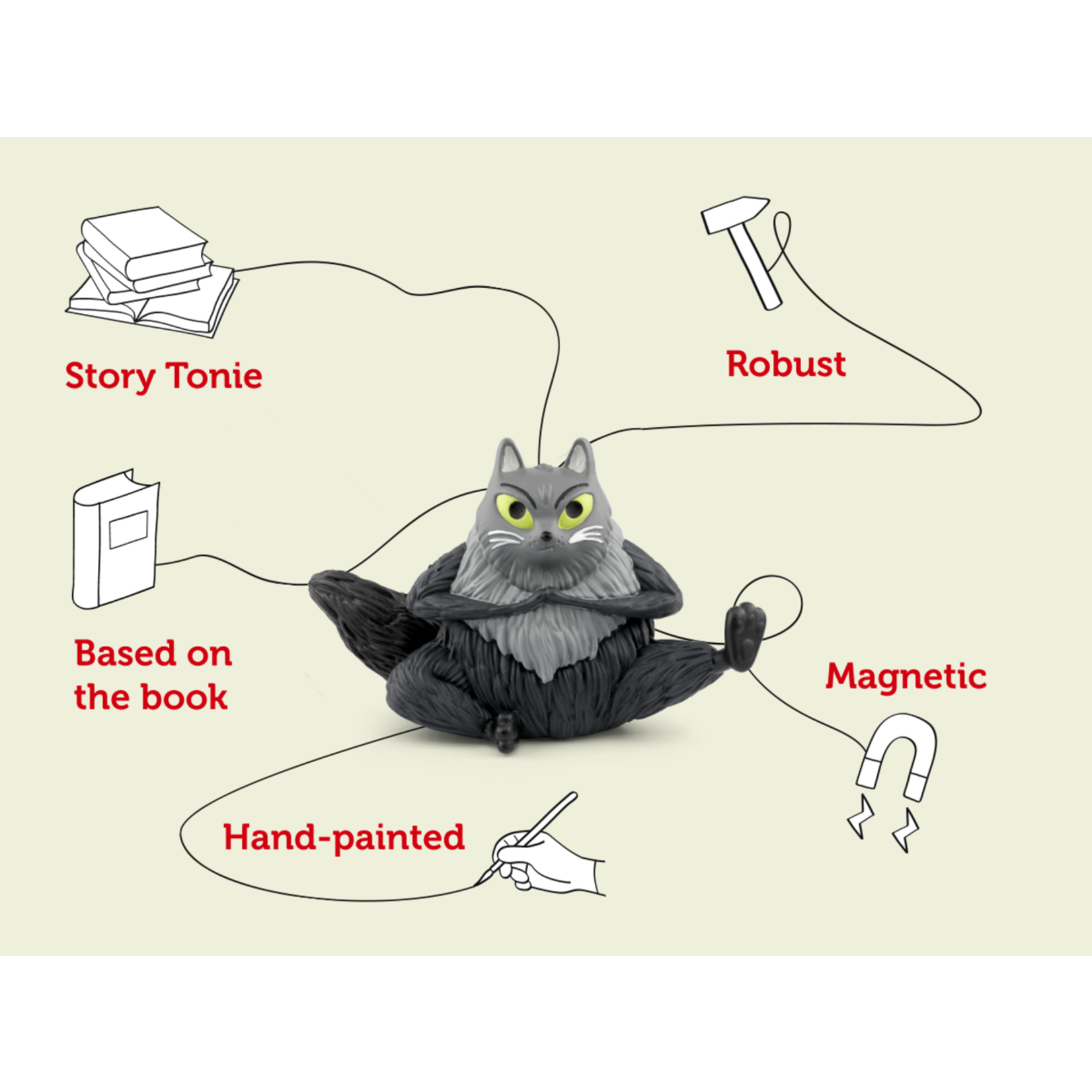 Story Tonie

Robust

Based on the book

Magnetic

Hand-painted