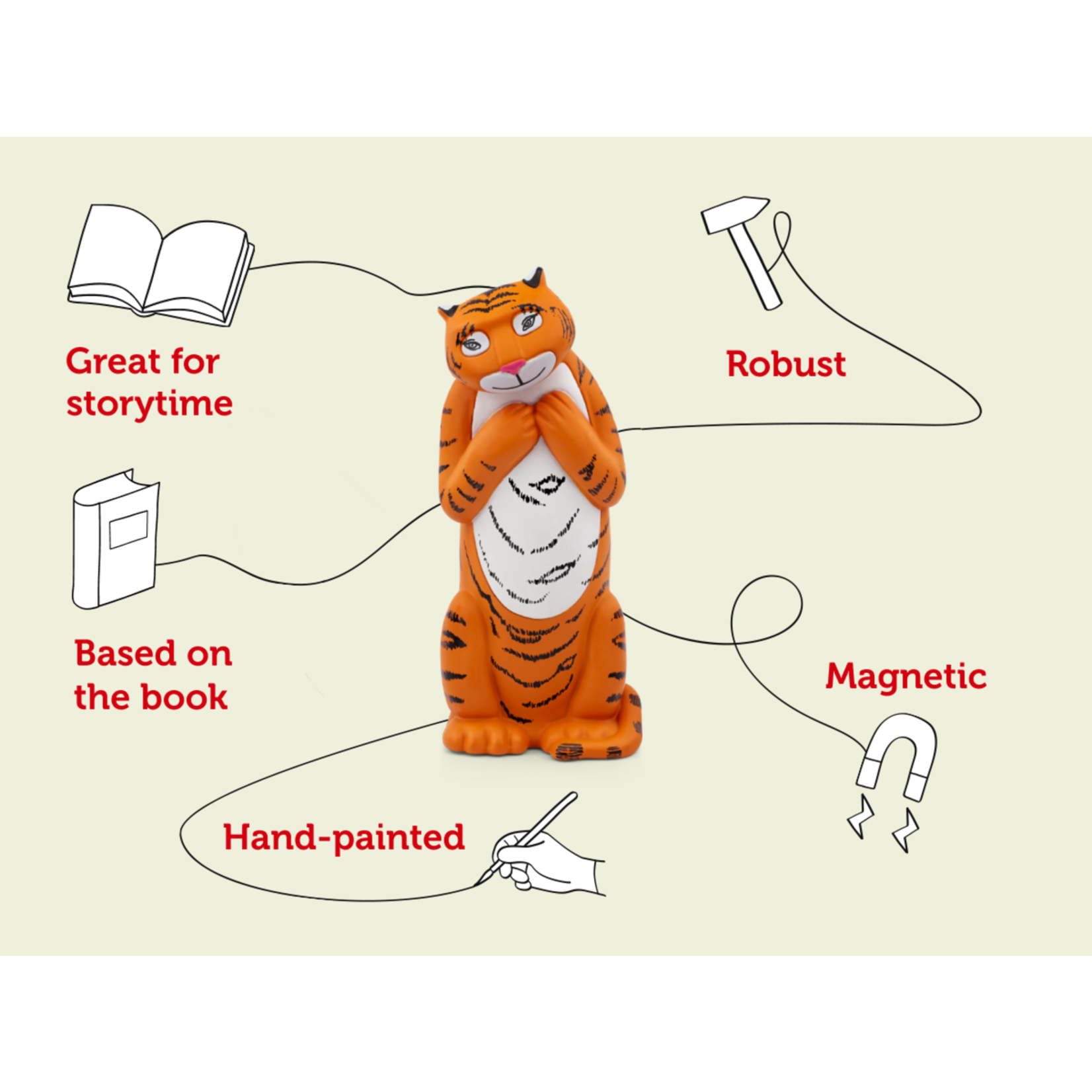 Great for storytime

Robust

Based on the book

Magnetic

Hand-painted