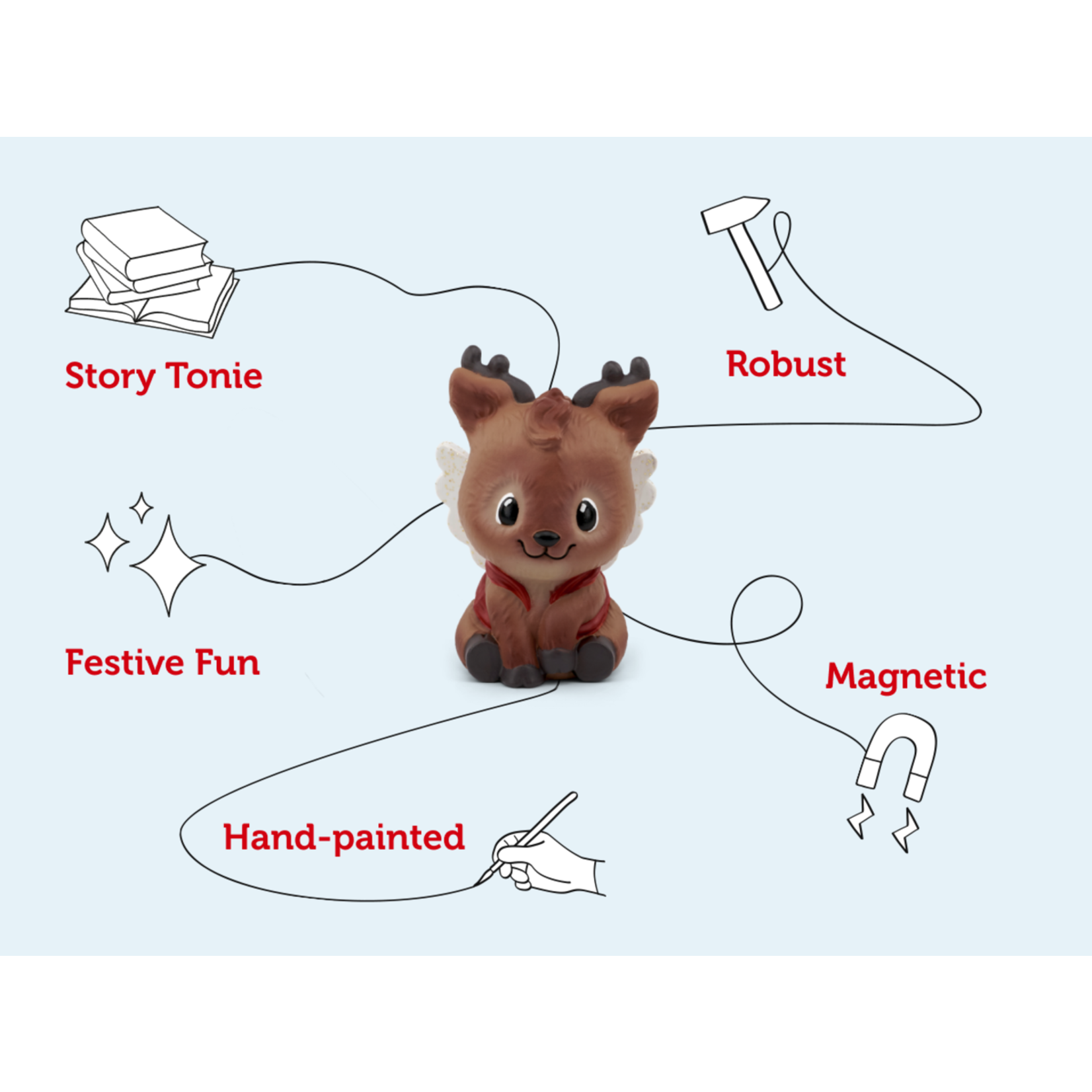 Story Tonie

Robust

Festive Fun

Magnetic

Hand-painted