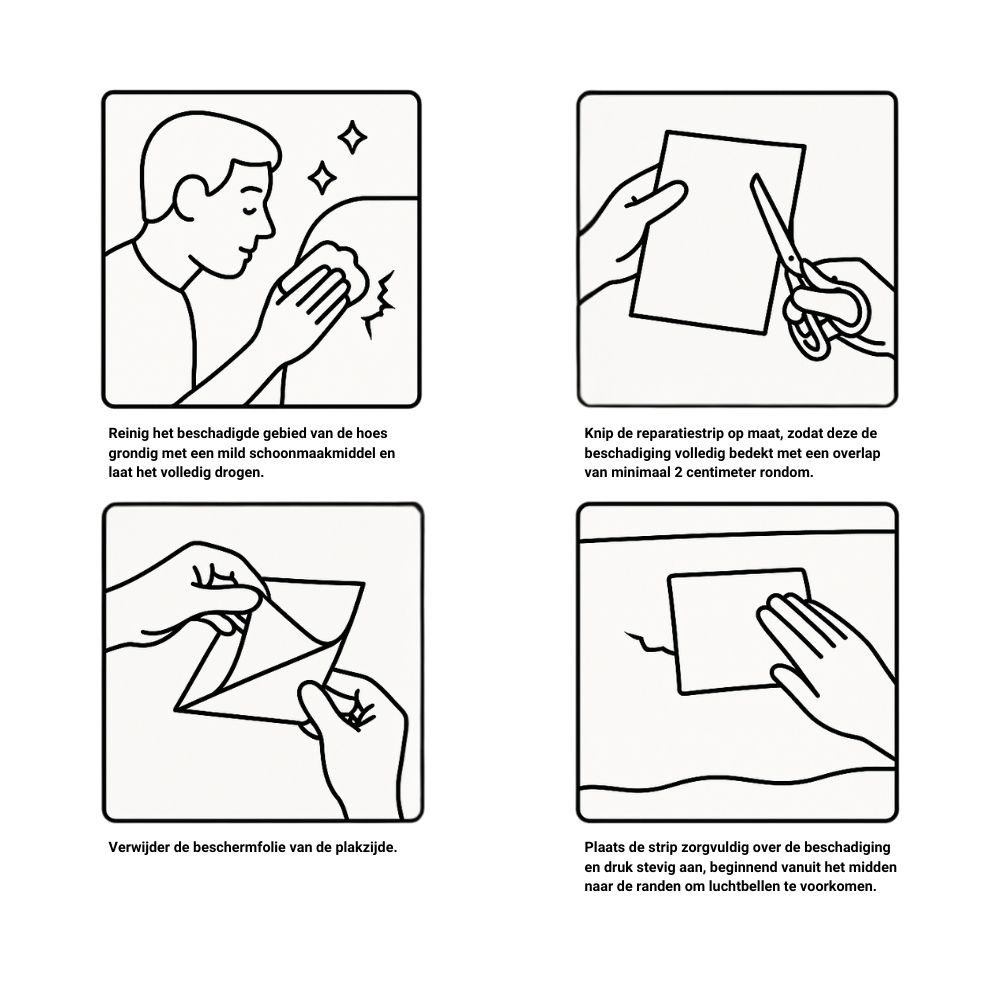 Reinig het beschadigde gebied van de hoes grondig met een mild schoonmaakmiddel en laat het volledig drogen.

Knip de reparatiestrip op maat, zodat deze de beschadiging volledig bedekt met een overlap van minimaal 2 centimeter rondom.

Verwijder de beschermfolie van de plakzijde.

Plaats de strip zorgvuldig over de beschadiging en druk stevig aan, beginnend vanuit het midden naar de randen om luchtbellen te voorkomen.