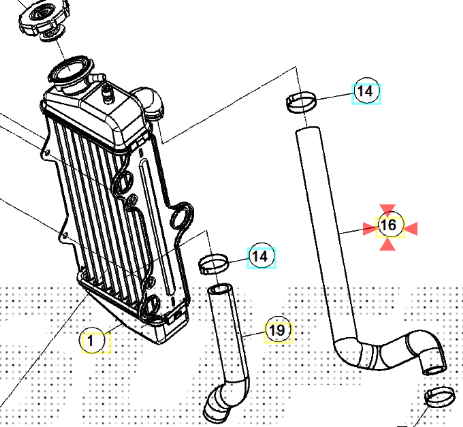 14
16
14
19
1