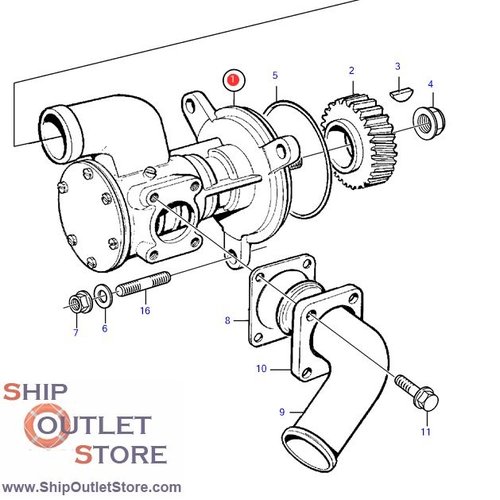 1
5
2
3
4
16
7
6
8
10
9
11

SHIP
OUTLET
STORE

www.ShipOutletStore.com