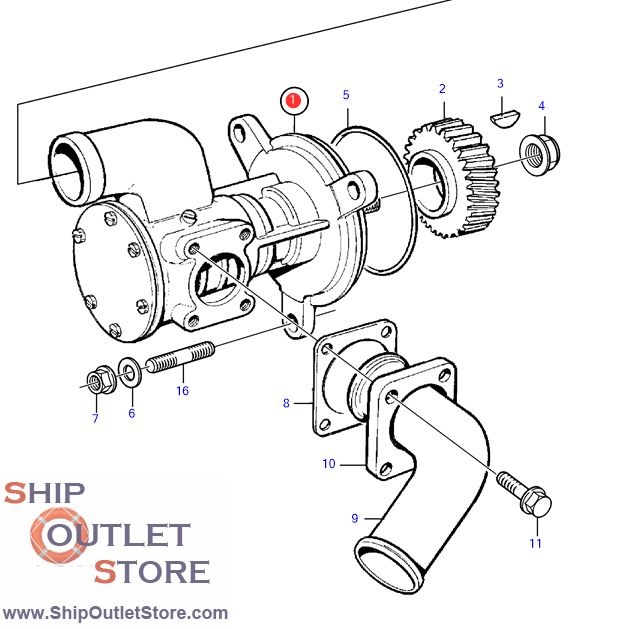 1
5
2
3
4
16
7
6
8
10
9
11
SHIP
OUTLET
STORE
www.ShipOutletStore.com