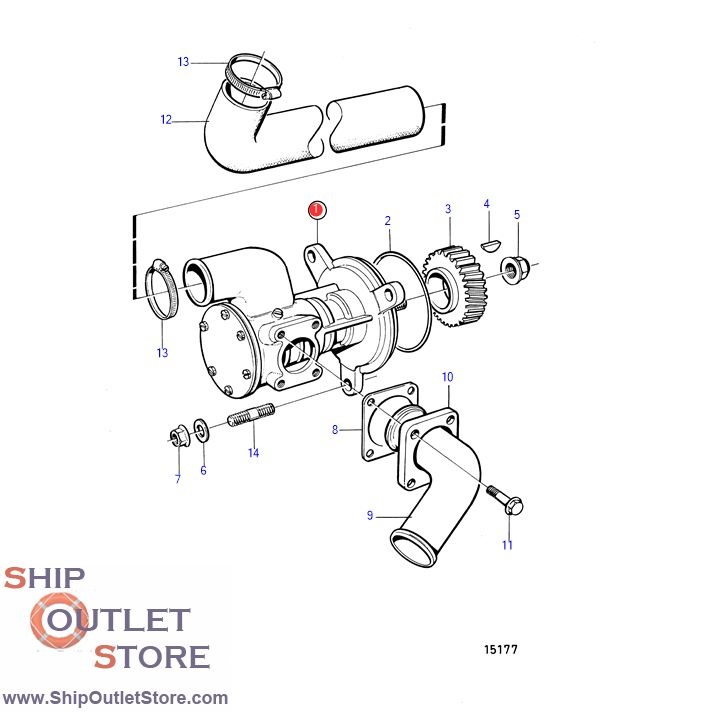 13
12
1
2
3
4
5
13
10
8
14
7
6
9
11
SHIP
OUTLET
STORE
15177
www.ShipOutletStore.com