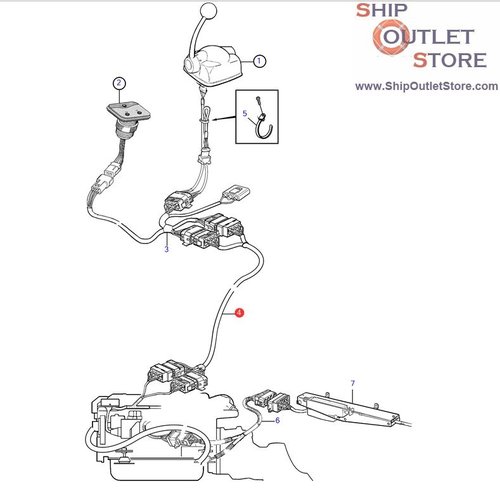 SHIP
OUTLET
STORE
www.ShipOutletStore.com

1
2
5
3
4
7
6