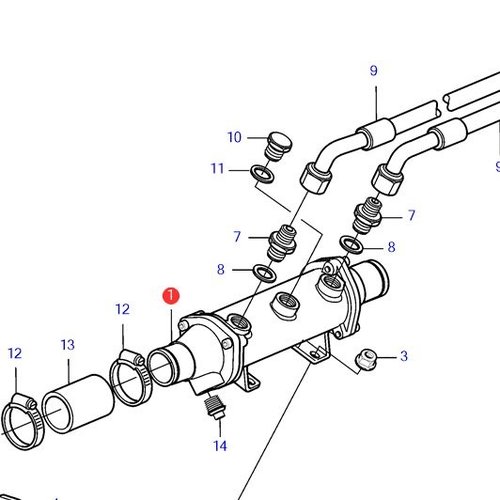 9
10
11
9
7
7
8
8
1
12
12
13
3
14