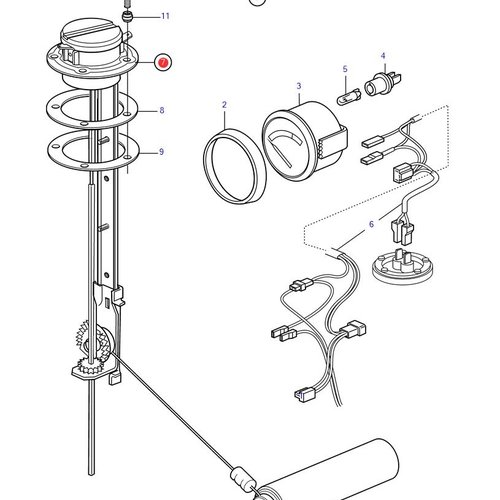 11
7
8
9
2
3
5
4
6