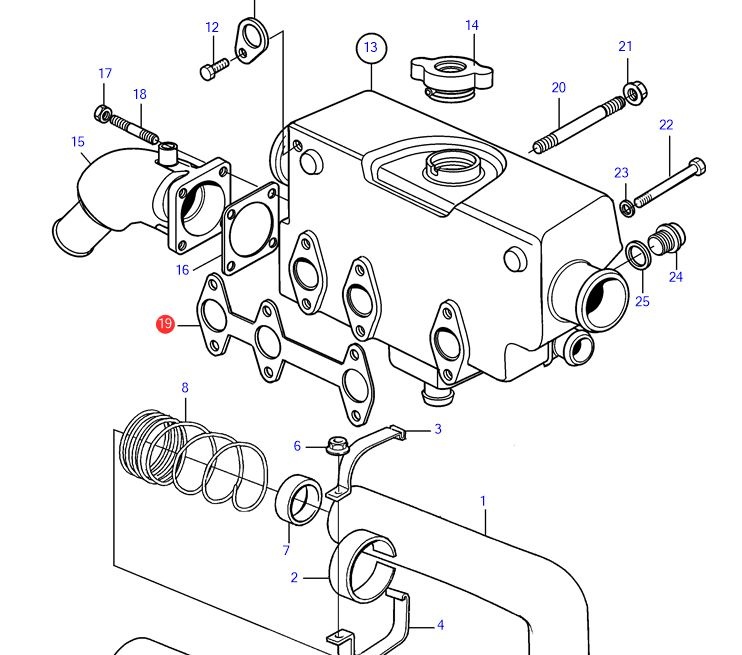 12
13
14
21
17
18
20
22
15
23
16
24
25
19
8
3
6
1
7
2
4