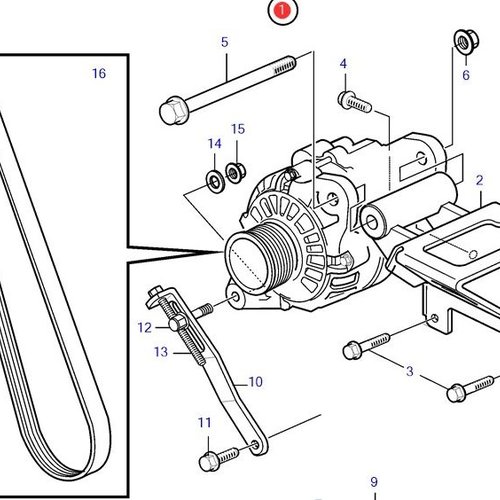 1
5
16
4
6
15
14
2
12
13
10
3
11
9