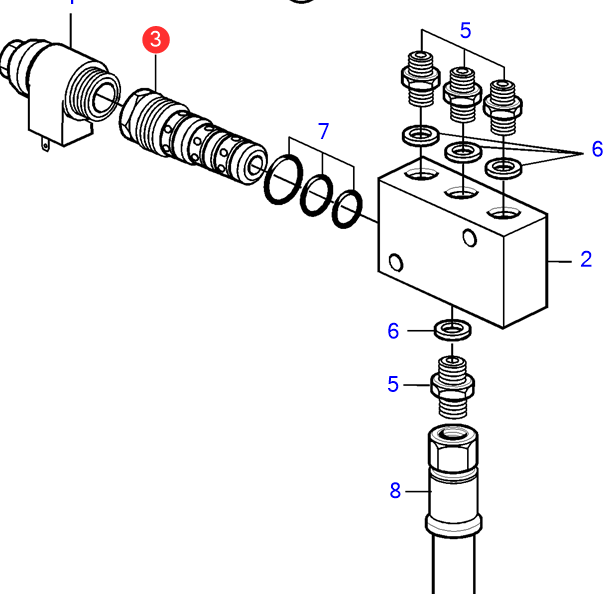 3

5

7

6

2

6

5

8