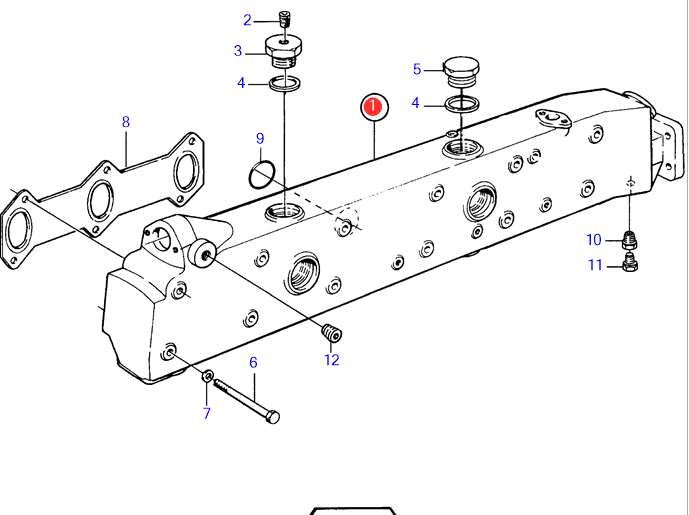 2
3
4
5
4
1
8
9
10
11
12
6
7