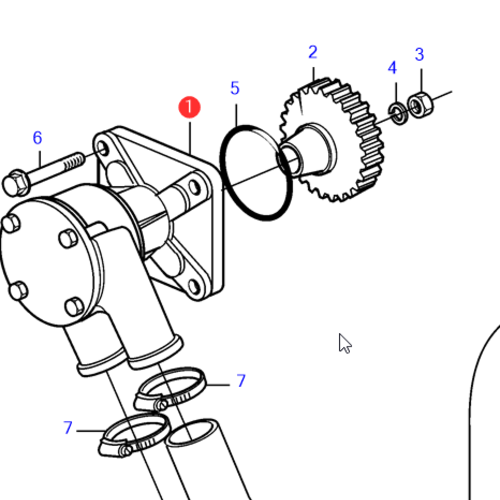 2
3
4
5
1
6
7
7