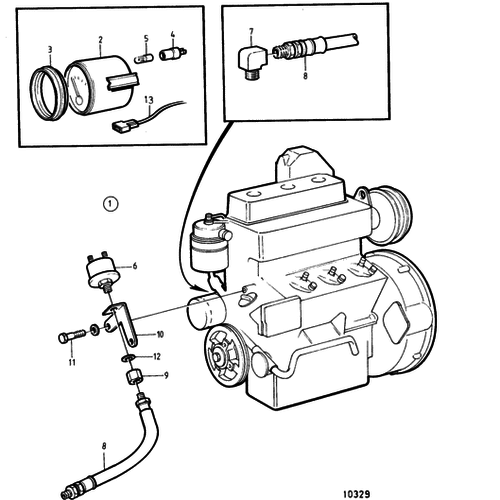 3
2
5
4
13
7
8
1
6
10
11
12
9
8
10329