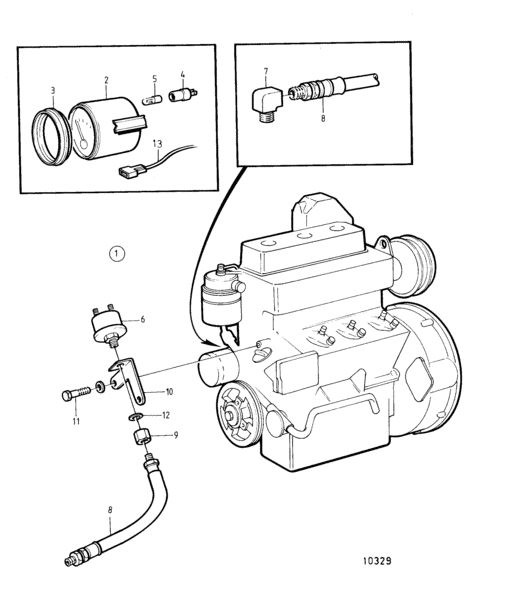 3
2
5
4
13
7
8
1
6
10
11
12
9
8
10329