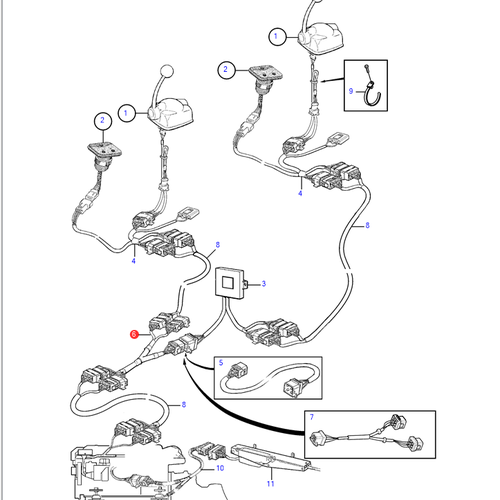 1
2
9
2
1
4
8
4
8
3
6
5
8
7
10
11