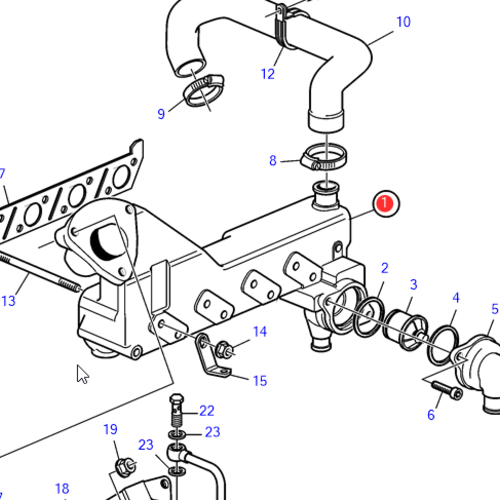 10
12
9
8
7
1
2
3
4
5
13
14
15
6
22
23
19
23
18