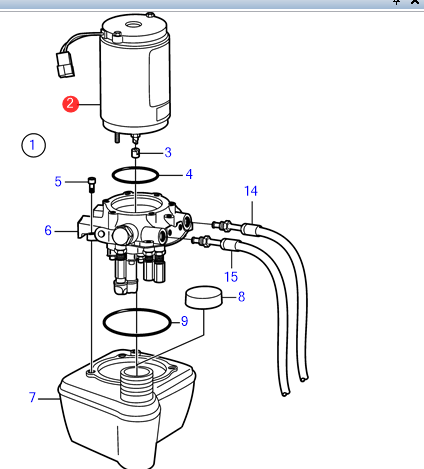 2
1
3
4
5
14
6
15
8
9
7