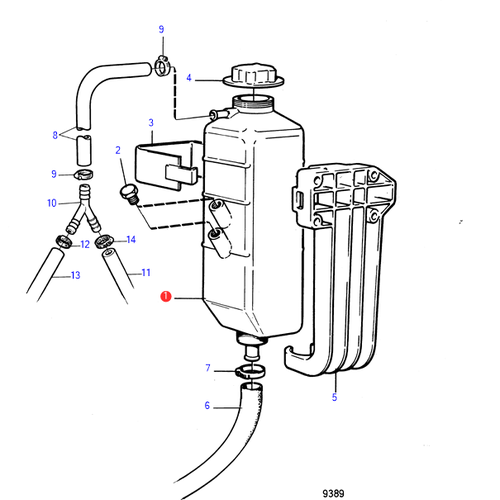 9
4
3
8
2
9
10
12
14
13
11
1
7
6
5
9389