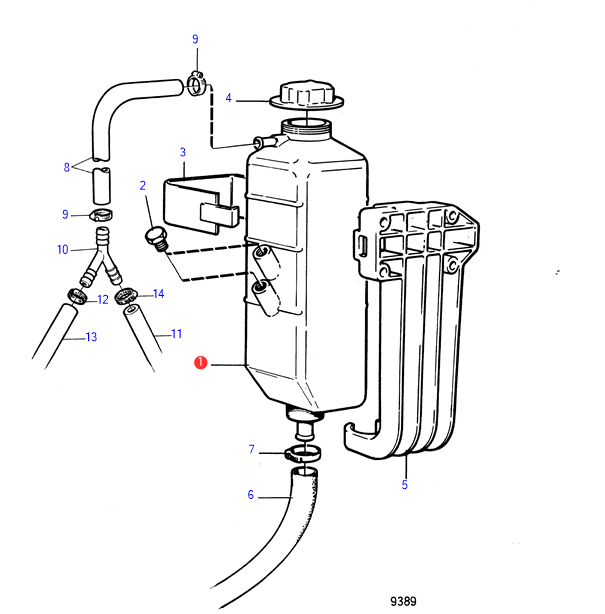 9
4
3
8
2
9
10
12
14
13
11
1
7
6
5
9389