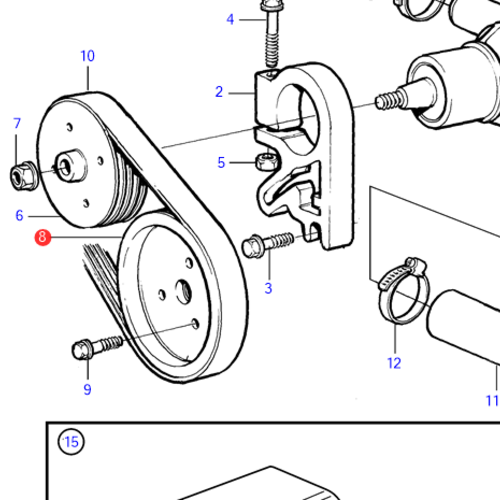 4
10
2
7
5
6
8
3
12
9
11
15