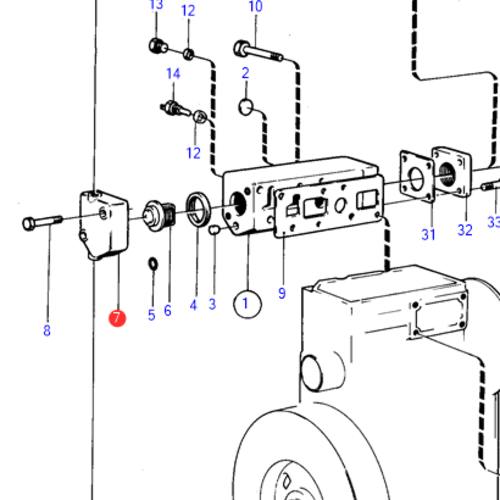 13
12
10
14
2
12
31
32
33
8
7
5
6
4
3
1
9