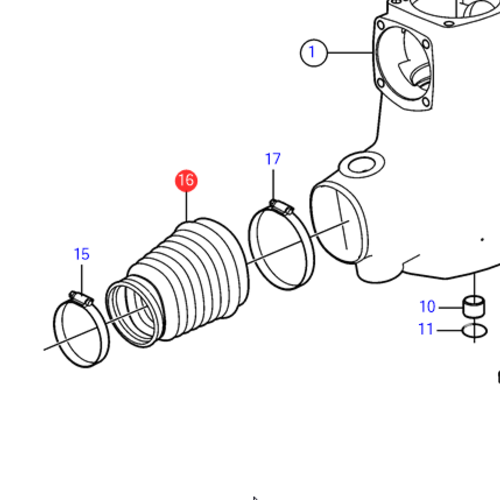 1

17

16

15

10

11